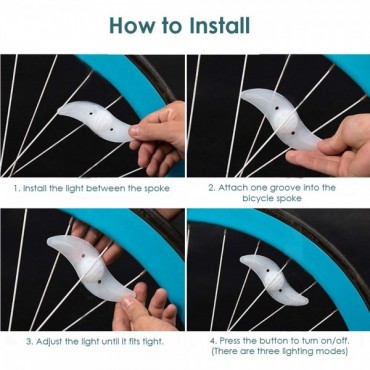 How to Install

1. Install the light between the spoke

2. Attach one groove into the bicycle spoke

3. Adjust the light until it fits tight.

4. Press the button to turn on/off. (There are three lighting modes)