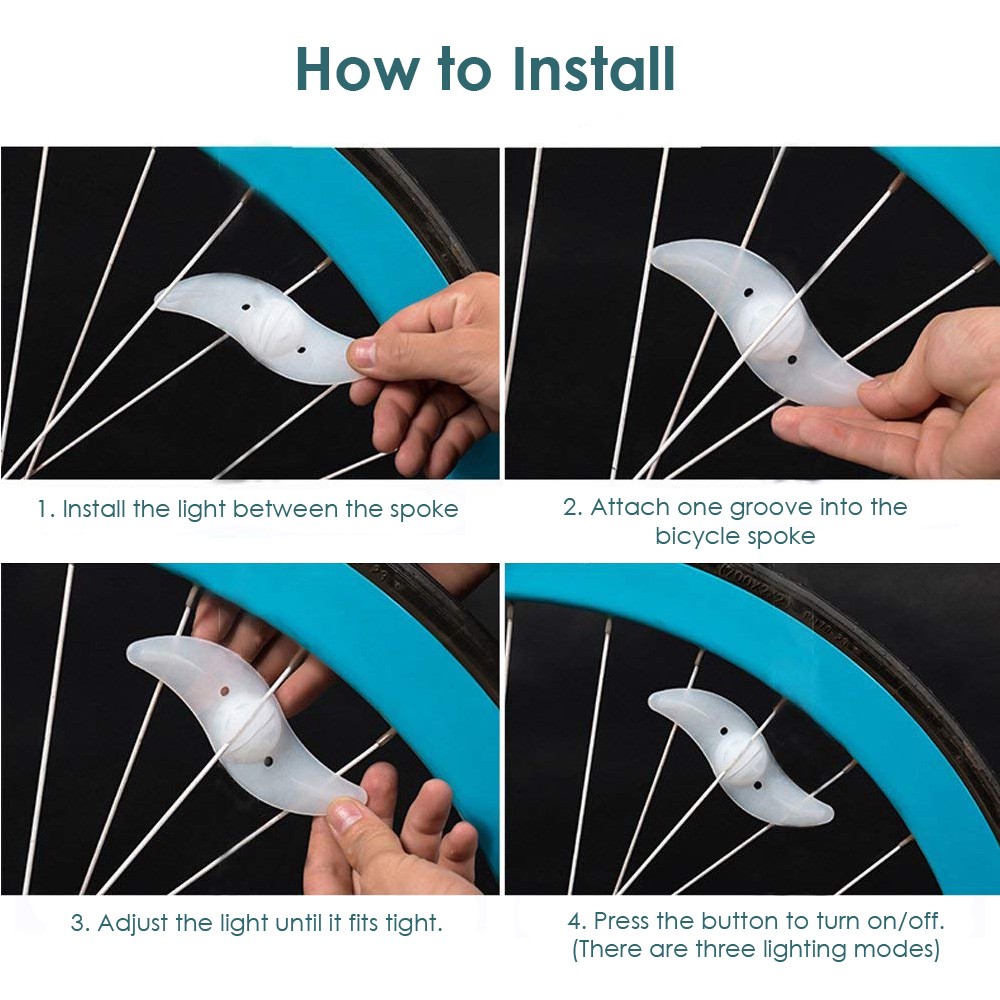 How to Install

1. Install the light between the spoke

2. Attach one groove into the bicycle spoke

3. Adjust the light until it fits tight.

4. Press the button to turn on/off. (There are three lighting modes)